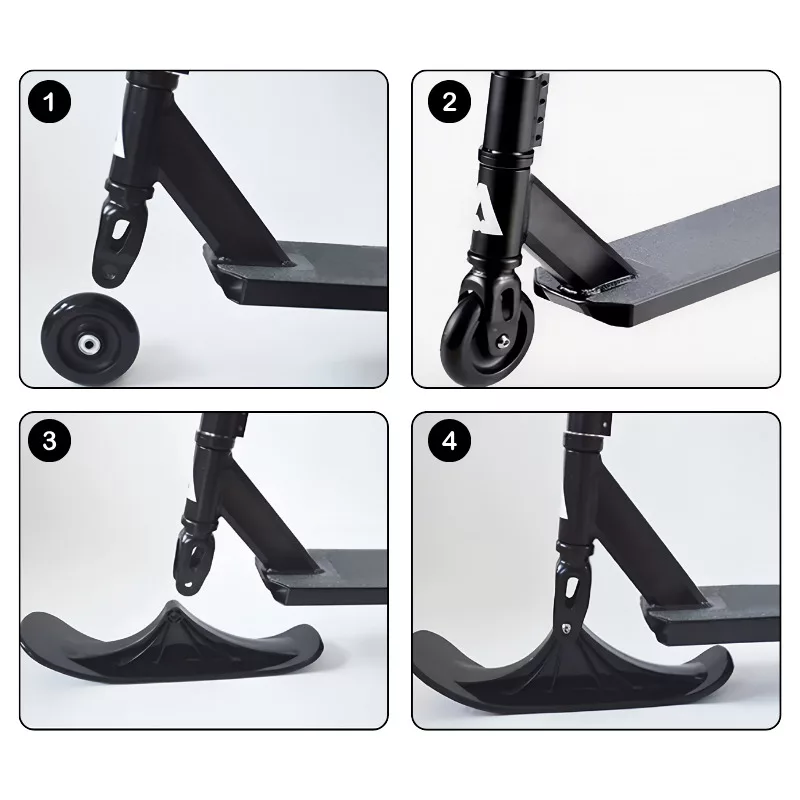 1

2

3

4